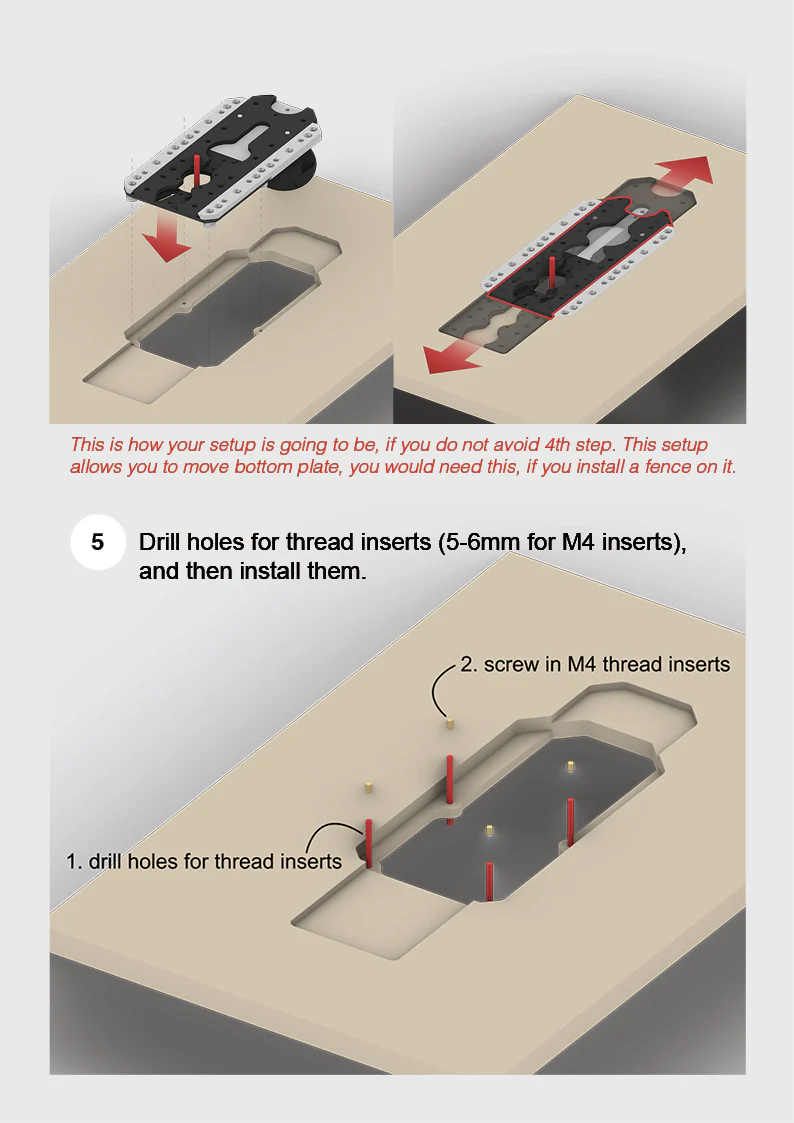 This is how your setup is going to be, if you do not avoid 4th step. This setup allows you to move bottom plate, you would need this, if you install a fence on it.

5

Drill holes for thread inserts (5-6mm for M4 inserts), and then install them.

2. screw in M4 thread inserts

1. drill holes for thread inserts