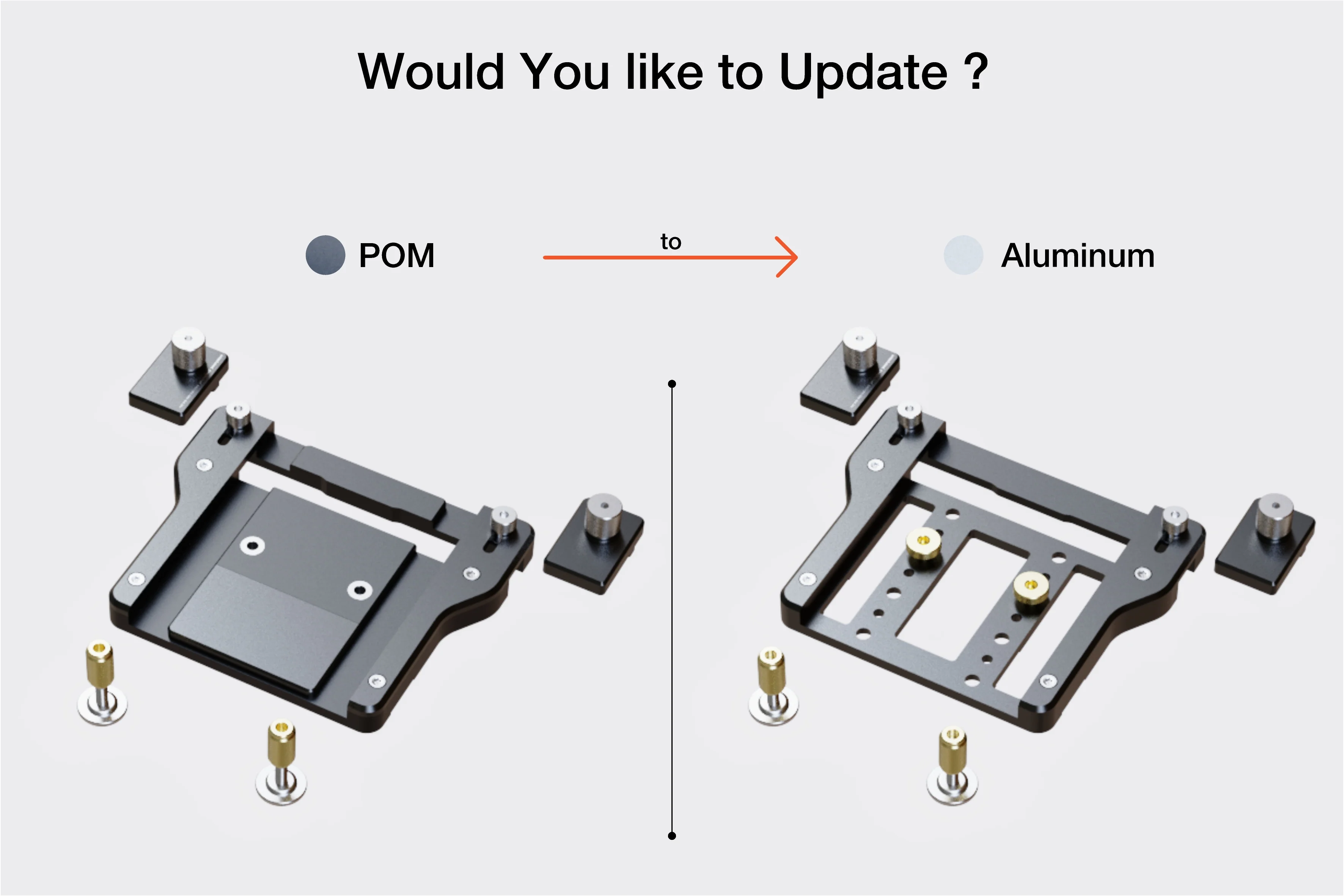 Would You like to Update ?

POM

to

Aluminum