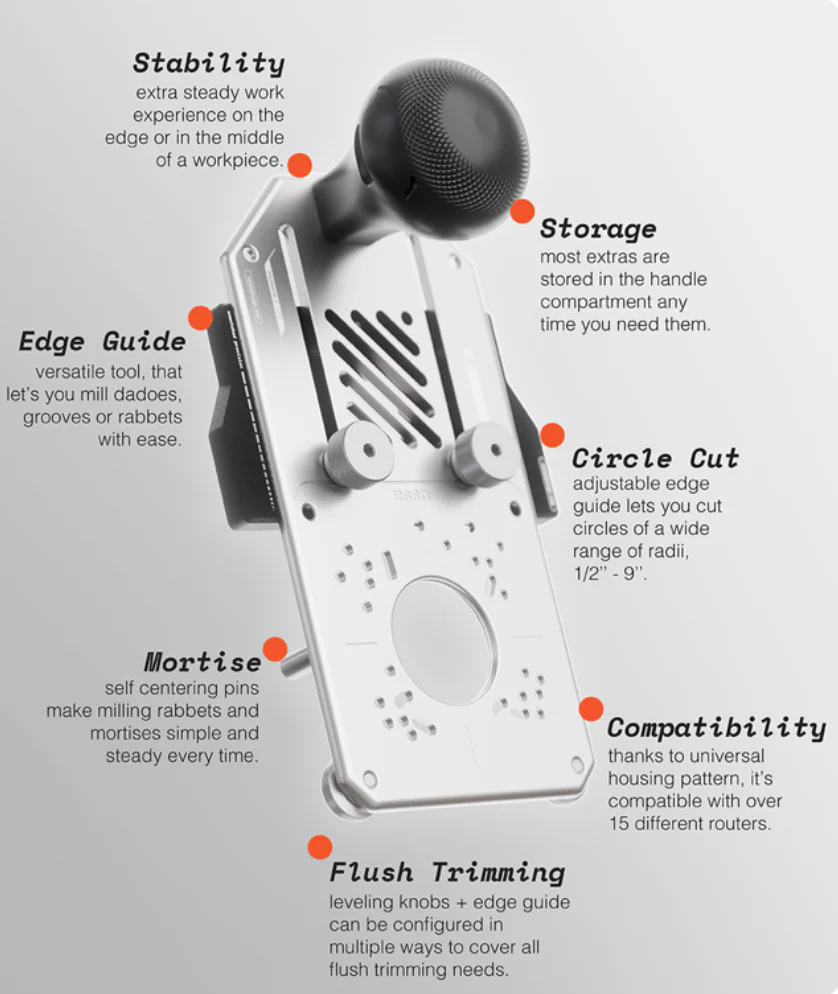 Stability
extra steady work experience on the edge or in the middle of a workpiece.

Storage
most extras are stored in the handle compartment any time you need them.

Edge Guide
versatile tool, that let's you mill dadoes, grooves or rabbets with ease.

Circle Cut
adjustable edge guide lets you cut circles of a wide range of radii, 1/2'' - 9''.

Mortise
self centering pins make milling rabbets and mortises simple and steady every time.

Compatibility
thanks to universal housing pattern, it's compatible with over 15 different routers.

Flush Trimming
leveling knobs + edge guide can be configured in multiple ways to cover all flush trimming needs.